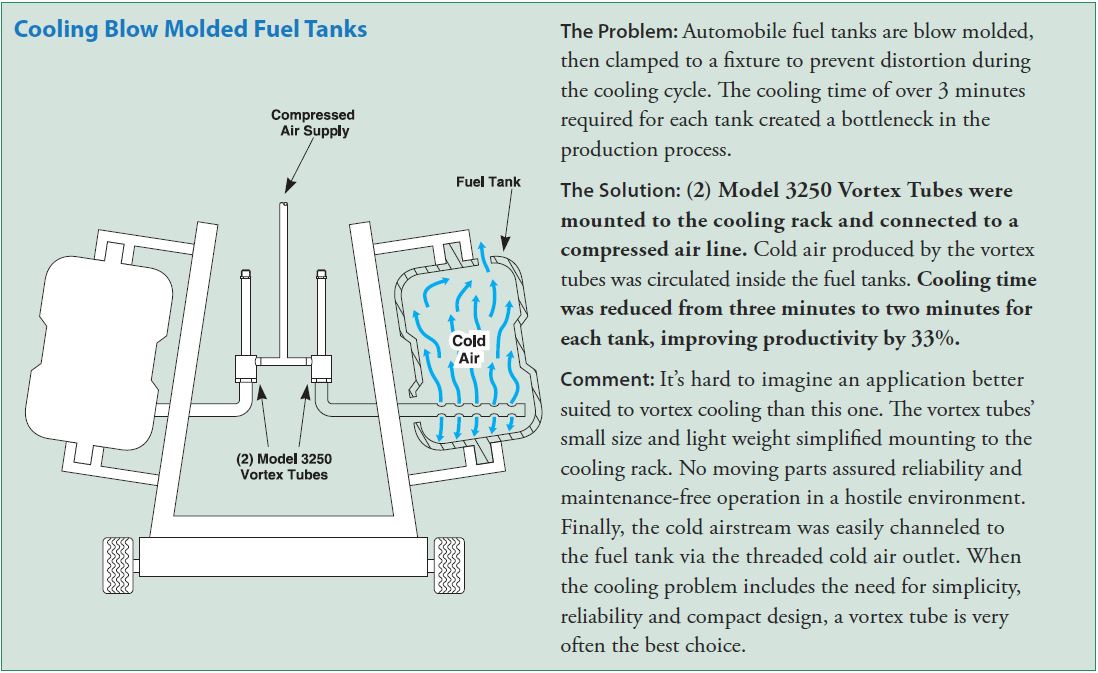 Cooling Blow Molded Fuel Tanks

Compressed Air Supply

Fuel Tank

Cold Air

(2) Model 3250 Vortex Tubes

The Problem: Automobile fuel tanks are blow molded, then clamped to a fixture to prevent distortion during the cooling cycle. The cooling time of over 3 minutes required for each tank created a bottleneck in the production process.

The Solution: (2) Model 3250 Vortex Tubes were mounted to the cooling rack and connected to a compressed air line. Cold air produced by the vortex tubes was circulated inside the fuel tanks. Cooling time was reduced from three minutes to two minutes for each tank, improving productivity by 33%.

Comment: It's hard to imagine an application better suited to vortex cooling than this one. The vortex tubes' small size and light weight simplified mounting to the cooling rack. No moving parts assured reliability and maintenance-free operation in a hostile environment. Finally, the cold airstream was easily channeled to the fuel tank via the threaded cold air outlet. When the cooling problem includes the need for simplicity, reliability and compact design, a vortex tube is very often the best choice.